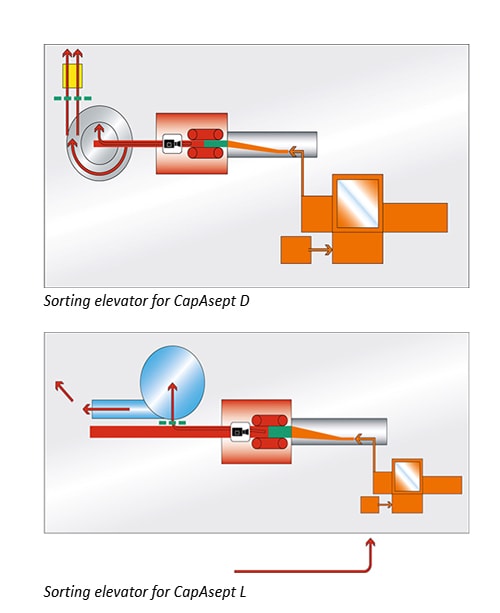 Sorting elevator for CapAsept D

Sorting elevator for CapAsept L